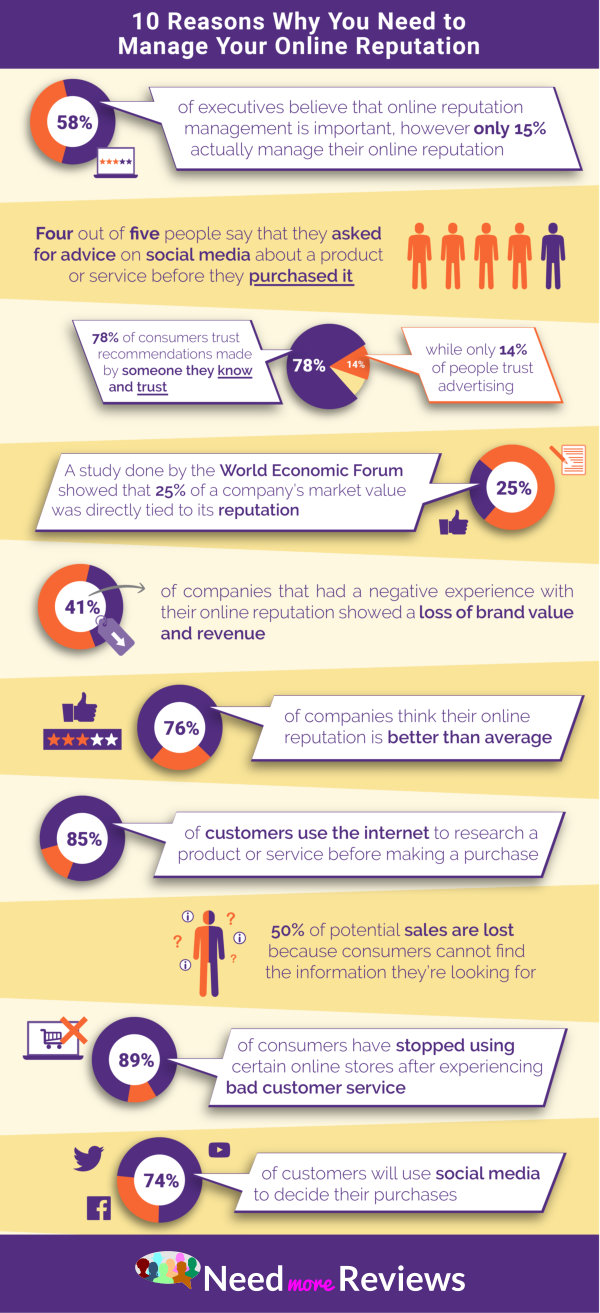 10 Reasons Why You Need to Manage Your Online Reputation

58%

of executives believe that online reputation management is important, however only 15% actually manage their online reputation

Four out of five people say that they asked for advice on social media about a product or service before they purchased it

78% of consumers trust recommendations made by someone they know and trust

78%

14%

while only 14% of people trust advertising

A study done by the World Economic Forum showed that 25% of a company's market value was directly tied to its reputation

25%

41%

of companies that had a negative experience with their online reputation showed a loss of brand value and revenue

76%

of companies think their online reputation is better than average

85%

of customers use the internet to research a product or service before making a purchase

50% of potential sales are lost because consumers cannot find the information they're looking for

89%

of consumers have stopped using certain online stores after experiencing bad customer service

74%

of customers will use social media to decide their purchases

Need more Reviews